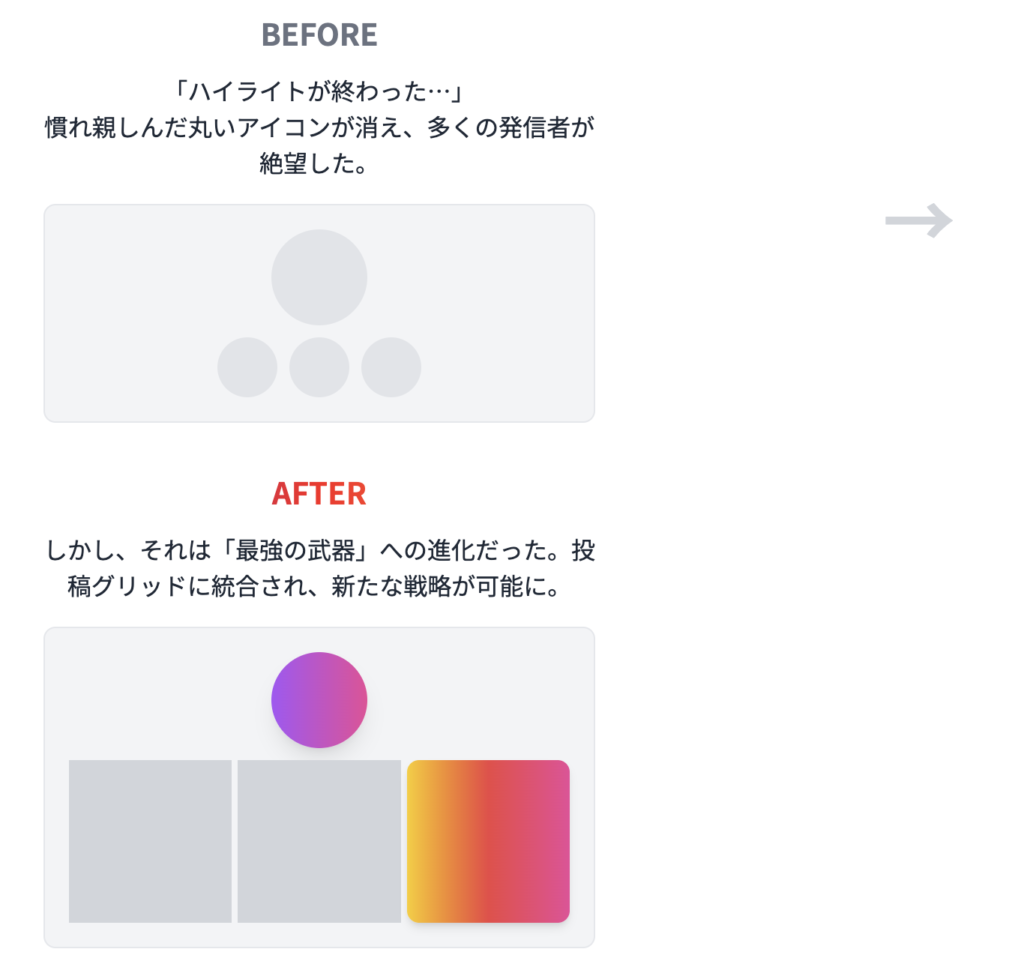 BEFORE

「ハイライトが終わった…」
慣れ親しんだ丸いアイコンが消え、多くの発信者が絶望した。

→

AFTER

しかし、それは「最強の武器」への進化だった。投稿グリッドに統合され、新たな戦略が可能に。