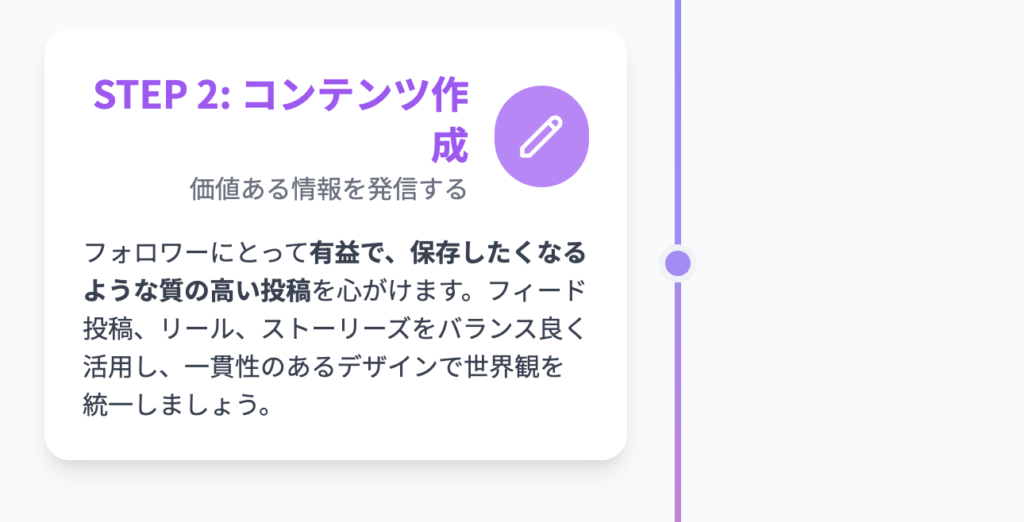 STEP 2: コンテンツ作成
価値ある情報を発信する

フォロワーにとって有益で、保存したくなるような質の高い投稿を心がけます。フィード投稿、リール、ストーリーズをバランス良く活用し、一貫性のあるデザインで世界観を統一しましょう。