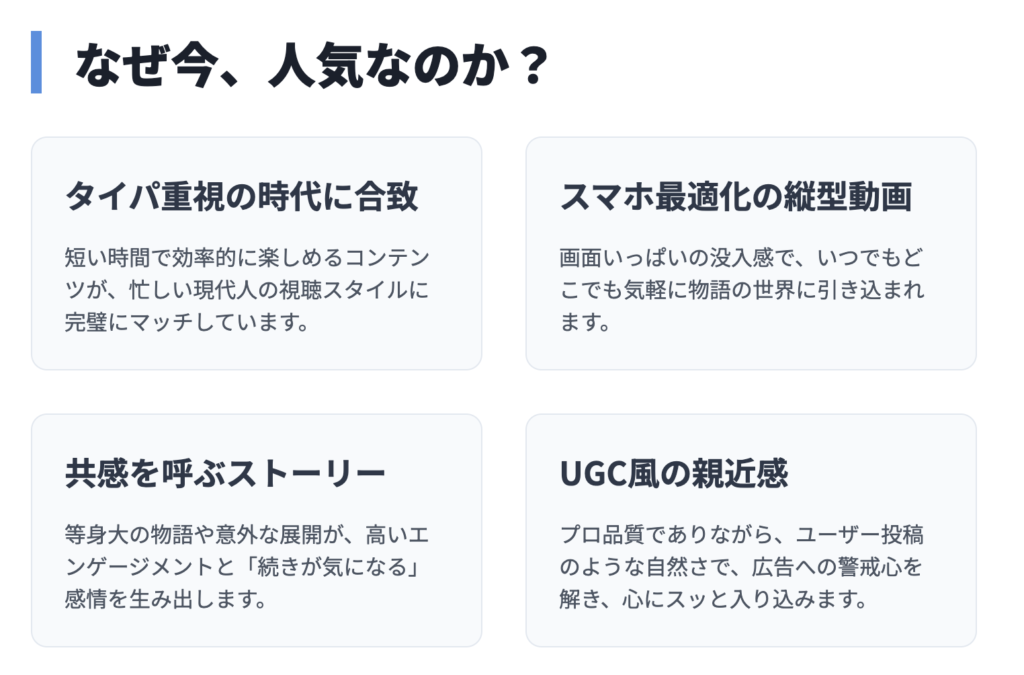 なぜ今、人気なのか？

タイパ重視の時代に合致

短い時間で効率的に楽しめるコンテンツが、忙しい現代人の視聴スタイルに完璧にマッチしています。

スマホ最適化の縦型動画

画面いっぱいの没入感で、いつでもどこでも気軽に物語の世界に引き込まれます。

共感を呼ぶストーリー

等身大の物語や意外な展開が、高いエンゲージメントと「続きが気になる」感情を生み出します。

UGC風の親近感

プロ品質でありながら、ユーザー投稿のような自然さで、広告への警戒心を解き、心にスッと入り込みます。