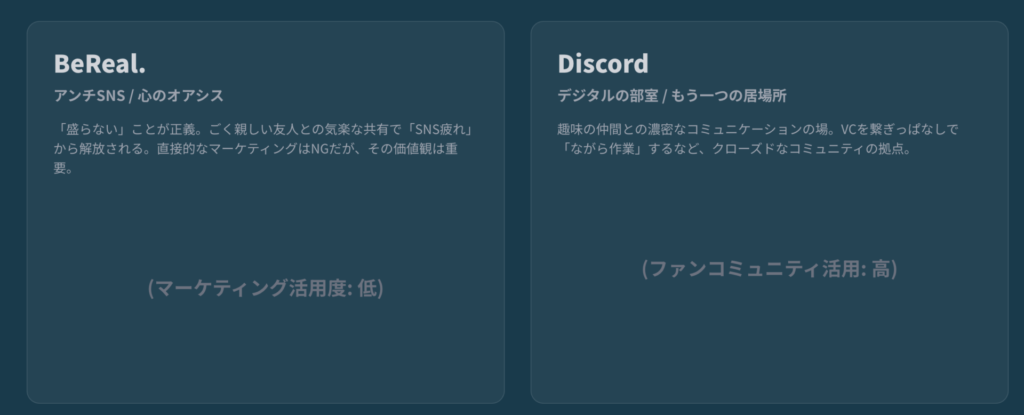 BeReal.

アンチSNS / 心のオアシス

「盛らない」ことが正義。ごく親しい友人との気楽な共有で「SNS疲れ」から解放される。直接的なマーケティングはNGだが、その価値観は重要。

(マーケティング活用度: 低)

Discord

デジタルの部室 / もう一つの居場所

趣味の仲間との濃密なコミュニケーションの場。VCを繋ぎっぱなしで「ながら作業」するなど、クローズドなコミュニティの拠点。

(ファンコミュニティ活用: 高)