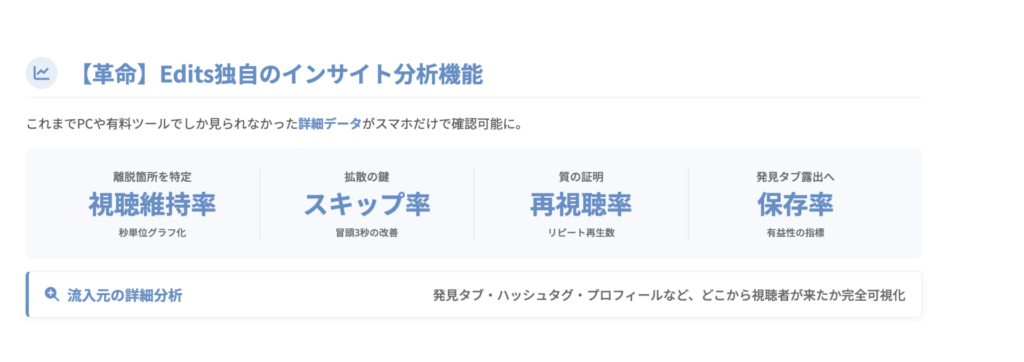 【革命】Edits独自のインサイト分析機能

これまでPCや有料ツールでしか見られなかった詳細データがスマホだけで確認可能に。

離脱箇所を特定
視聴維持率
秒単位グラフ化

拡散の鍵
スキップ率
冒頭3秒の改善

質の証明
再視聴率
リピート再生数

発見タブ露出へ
保存率
有益性の指標

流入元の詳細分析

発見タブ・ハッシュタグ・プロフィールなど、どこから視聴者が来たか完全可視化