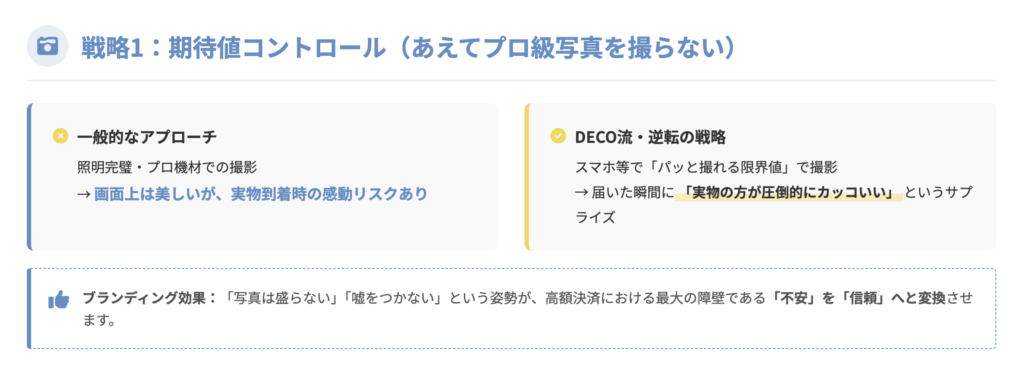 戦略1：期待値コントロール（あえてプロ級写真を撮らない）

一般的なアプローチ
照明完璧・プロ機材での撮影
→ 画面上は美しいが、実物到着時の感動リスクあり

DECO流・逆転の戦略
スマホ等で「パッと撮れる限界値」で撮影
→ 届いた瞬間に「実物の方が圧倒的にカッコいい」というサプライズ

ブランディング効果：「写真は盛らない」「嘘をつかない」という姿勢が、高額決済における最大の障壁である「不安」を「信頼」へと変換させます。