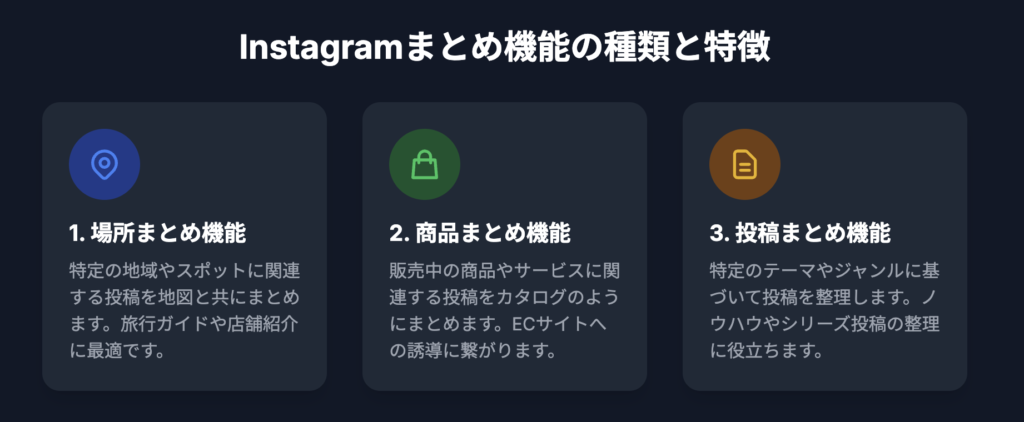 Instagramまとめ機能の種類と特徴

1.場所まとめ機能

特定の地域やスポットに関連する投稿を地図と共にまとめます。旅行ガイドや店舗紹介に最適です。

2.商品まとめ機能

販売中の商品やサービスに関連する投稿をカタログのようにまとめます。ECサイトへの誘導に繋がります。

3.投稿まとめ機能

特定のテーマやジャンルに基づいて投稿を整理します。ノウハウやシリーズ投稿の整理に役立ちます。