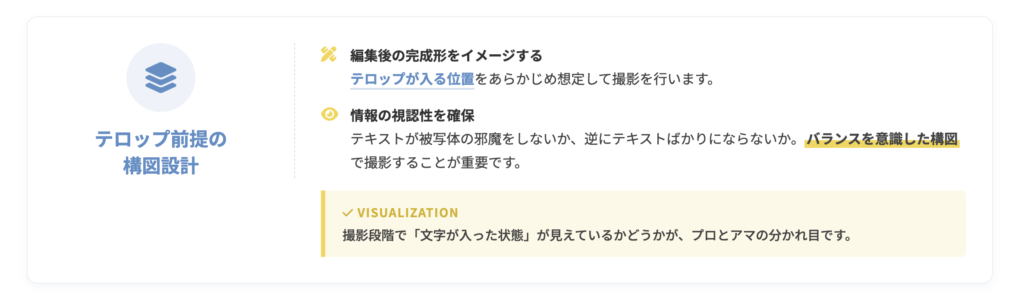 テロップ前提の
構図設計

編集後の完成形をイメージする
テロップが入る位置をあらかじめ想定して撮影を行います。

情報の視認性を確保
テキストが被写体の邪魔をしないか、逆にテキストばかりにならないか。バランスを意識した構図で撮影することが重要です。

✓ VISUALIZATION
撮影段階で「文字が入った状態」が見えているかどうかが、プロとアマの分かれ目です。