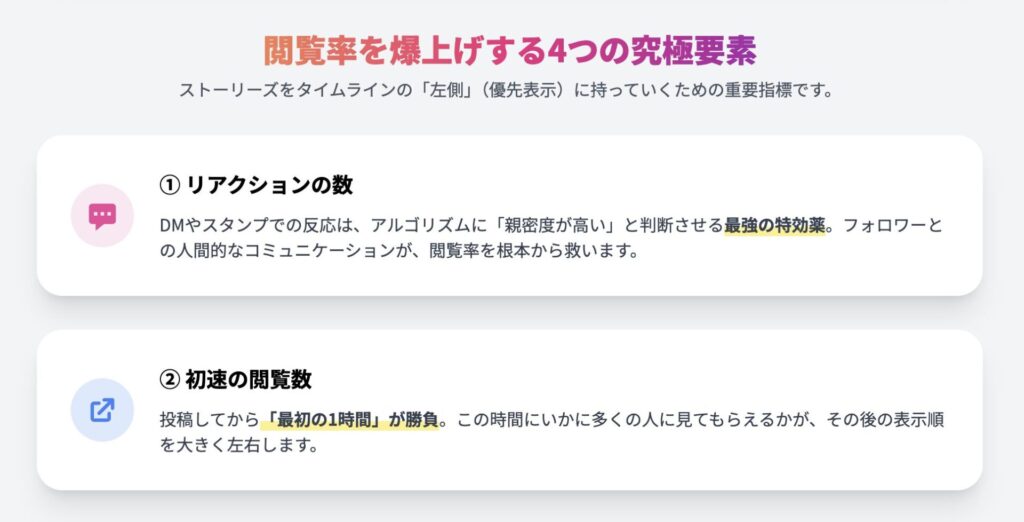 閲覧率を爆上げする4つの究極要素

ストーリーズをタイムラインの「左側」(優先表示)に持っていくための重要指標です。

① リアクションの数

DMやスタンプでの反応は、アルゴリズムに「親密度が高い」と判断させる最強の特効薬。フォロワーとの人間的なコミュニケーションが、閲覧率を根本から救います。

② 初速の閲覧数

投稿してから「最初の1時間」が勝負。この時間にいかに多くの人に見てもらえるかが、その後の表示順を大きく左右します。