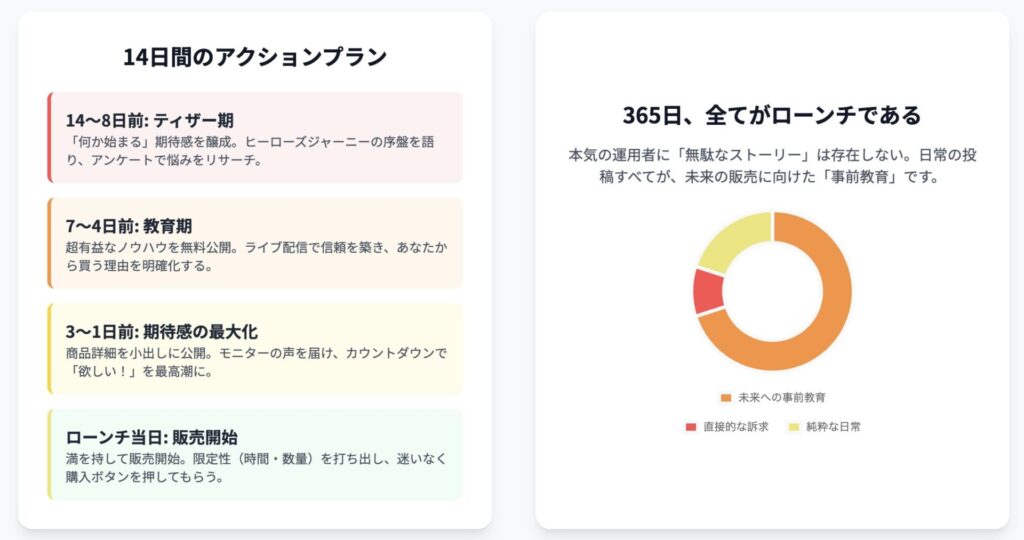 14日間のアクションプラン

14〜8日前: ティザー期
「何か始まる」期待感を醸成。ヒーローズジャーニーの序盤を語り、アンケートで悩みをリサーチ。

7〜4日前: 教育期
超有益なノウハウを無料公開。ライブ配信で信頼を築き、あなたから買う理由を明確化する。

3〜1日前: 期待感の最大化
商品詳細を小出しに公開。モニターの声を届け、カウントダウンで「欲しい！」を最高潮に。

ローンチ当日: 販売開始
満を持して販売開始。限定性（時間・数量）を打ち出し、迷いなく購入ボタンを押してもらう。

365日、全てがローンチである

本気の運用者に「無駄なストーリー」は存在しない。日常の投稿すべてが、未来の販売に向けた「事前教育」です。

未来への事前教育

直接的な訴求

純粋な日常