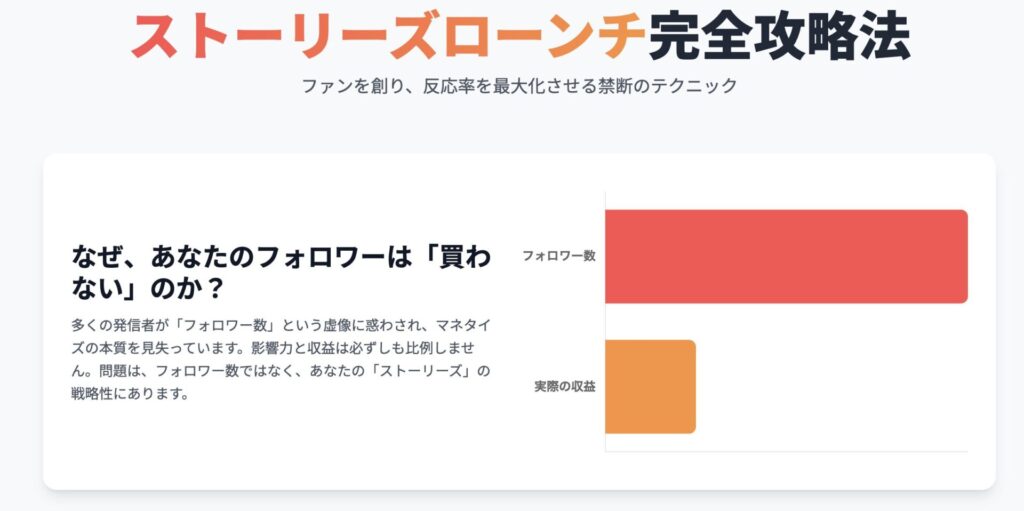 ストーリーズローンチ完全攻略法

ファンを創り、反応率を最大化させる禁断のテクニック

なぜ、あなたのフォロワーは「買わない」のか？

多くの発信者が「フォロワー数」という虚像に惑わされ、マネタイズの本質を見失っています。影響力と収益は必ずしも比例しません。問題は、フォロワー数ではなく、あなたの「ストーリーズ」の戦略性にあります。

フォロワー数

実際の収益