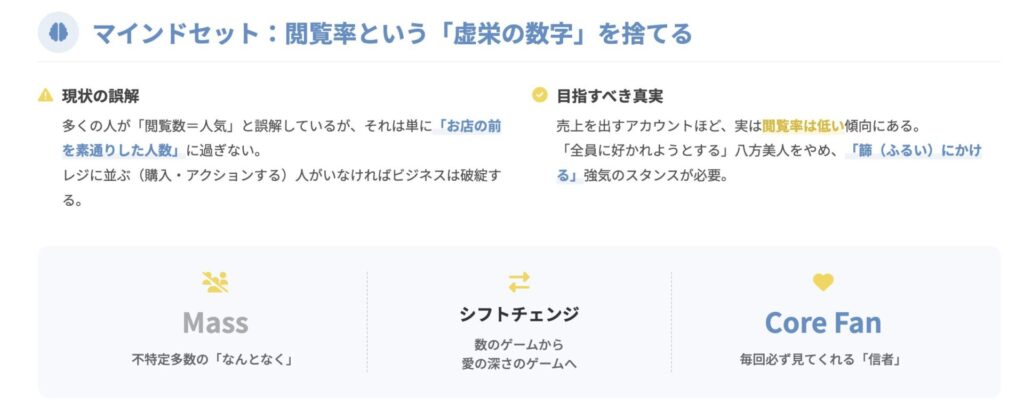 マインドセット：閲覧率という「虚栄の数字」を捨てる

現状の誤解

多くの人が「閲覧数＝人気」と誤解しているが、それは単に「お店の前を素通りした人数」に過ぎない。
レジに並ぶ（購入・アクションする）人がいなければビジネスは破綻する。

目指すべき真実

売上を出すアカウントほど、実は閲覧率は低い傾向にある。
「全員に好かれようとする」八方美人をやめ、「篩（ふるい）にかける」強気のスタンスが必要。

Mass
不特定多数の「なんとなく」

シフトチェンジ
数のゲームから
愛の深さのゲームへ

Core Fan
毎回必ず見てくれる「信者」