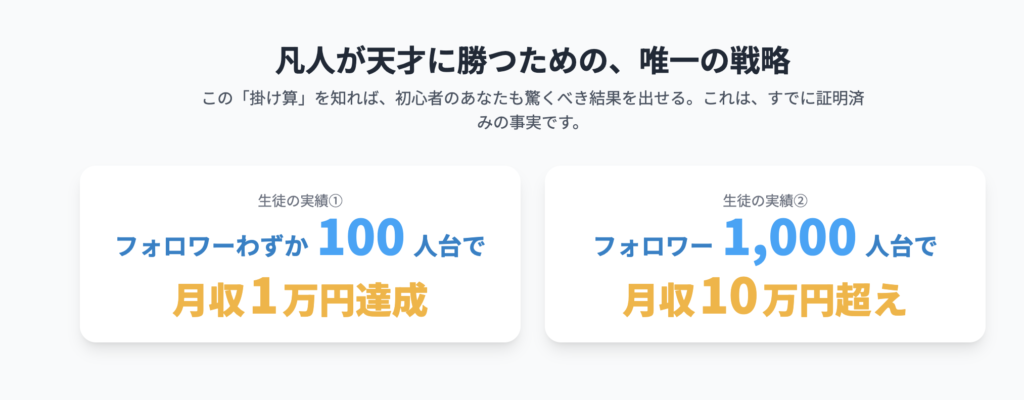 凡人が天才に勝つための、唯一の戦略

この「掛け算」を知れば、初心者のあなたも驚くべき結果を出せる。これは、すでに証明済みの事実です。

生徒の実績①

フォロワーわずか100人台で

月収1万円達成

生徒の実績②

フォロワー1,000人台で

月収10万円超え