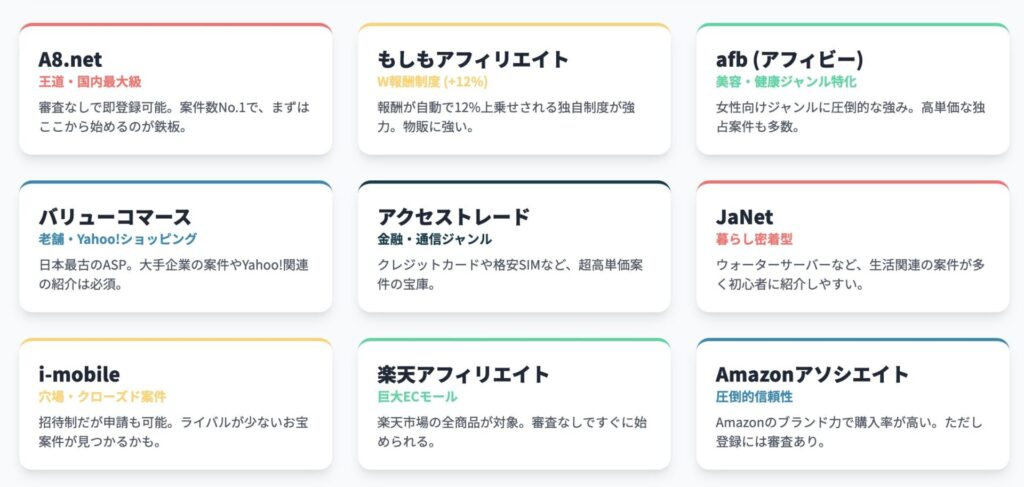 A8.net
王道・国内最大級
審査なしで即登録可能。案件数No.1で、まずはここから始めるのが鉄板。

もしもアフィリエイト
W報酬制度 (+12%)
報酬が自動で12%上乗せされる独自制度が強力。物販に強い。

afb (アフィビー)
美容・健康ジャンル特化
女性向けジャンルに圧倒的な強み。高単価な独占案件も多数。

バリューコマース
老舗・Yahoo!ショッピング
日本最古のASP。大手企業の案件やYahoo!関連の紹介は必須。

アクセストレード
金融・通信ジャンル
クレジットカードや格安SIMなど、超高単価案件の宝庫。

JaNet
暮らし密着型
ウォーターサーバーなど、生活関連の案件が多く初心者に紹介しやすい。

i-mobile
穴場・クローズド案件
招待制だが申請も可能。ライバルが少ないお宝案件が見つかるかも。

楽天アフィリエイト
巨大ECモール
楽天市場の全商品が対象。審査なしですぐに始められる。

Amazonアソシエイト
圧倒的信頼性
Amazonのブランド力で購入率が高い。ただし登録には審査あり。