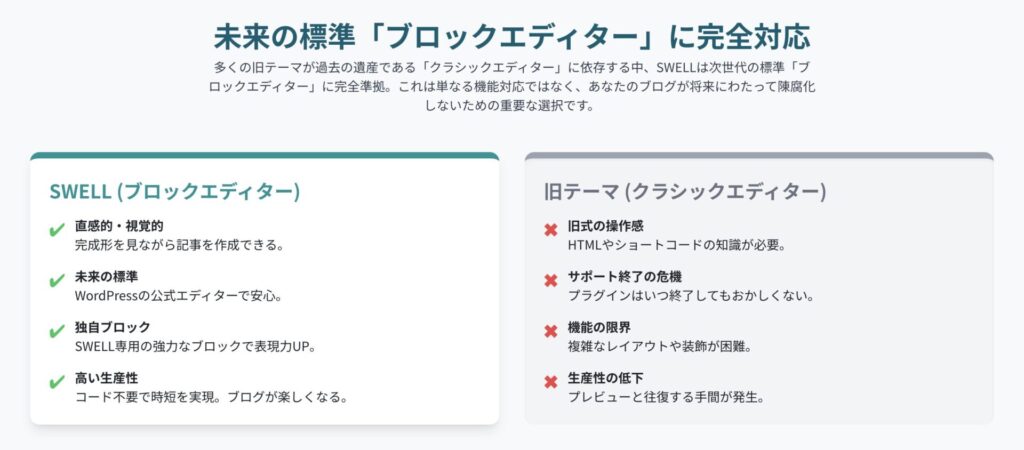 未来の標準「ブロックエディター」に完全対応

多くの旧テーマが過去の遺産である「クラシックエディター」に依存する中、SWELLは次世代の標準「ブロックエディター」に完全準拠。これは単なる機能対応ではなく、あなたのブログが将来にわたって陳腐化しないための重要な選択です。

SWELL (ブロックエディター)

✔ 直感的・視覚的
完成形を見ながら記事を作成できる。

✔ 未来の標準
WordPressの公式エディターで安心。

✔ 独自ブロック
SWELL専用の強力なブロックで表現力UP。

✔ 高い生産性
コード不要で時短を実現。ブログが楽しくなる。

旧テーマ (クラシックエディター)

✖ 旧式の操作感
HTMLやショートコードの知識が必要。

✖ サポート終了の危機
プラグインはいつ終了してもおかしくない。

✖ 機能の限界
複雑なレイアウトや装飾が困難。

✖ 生産性の低下
プレビューと往復する手間が発生。